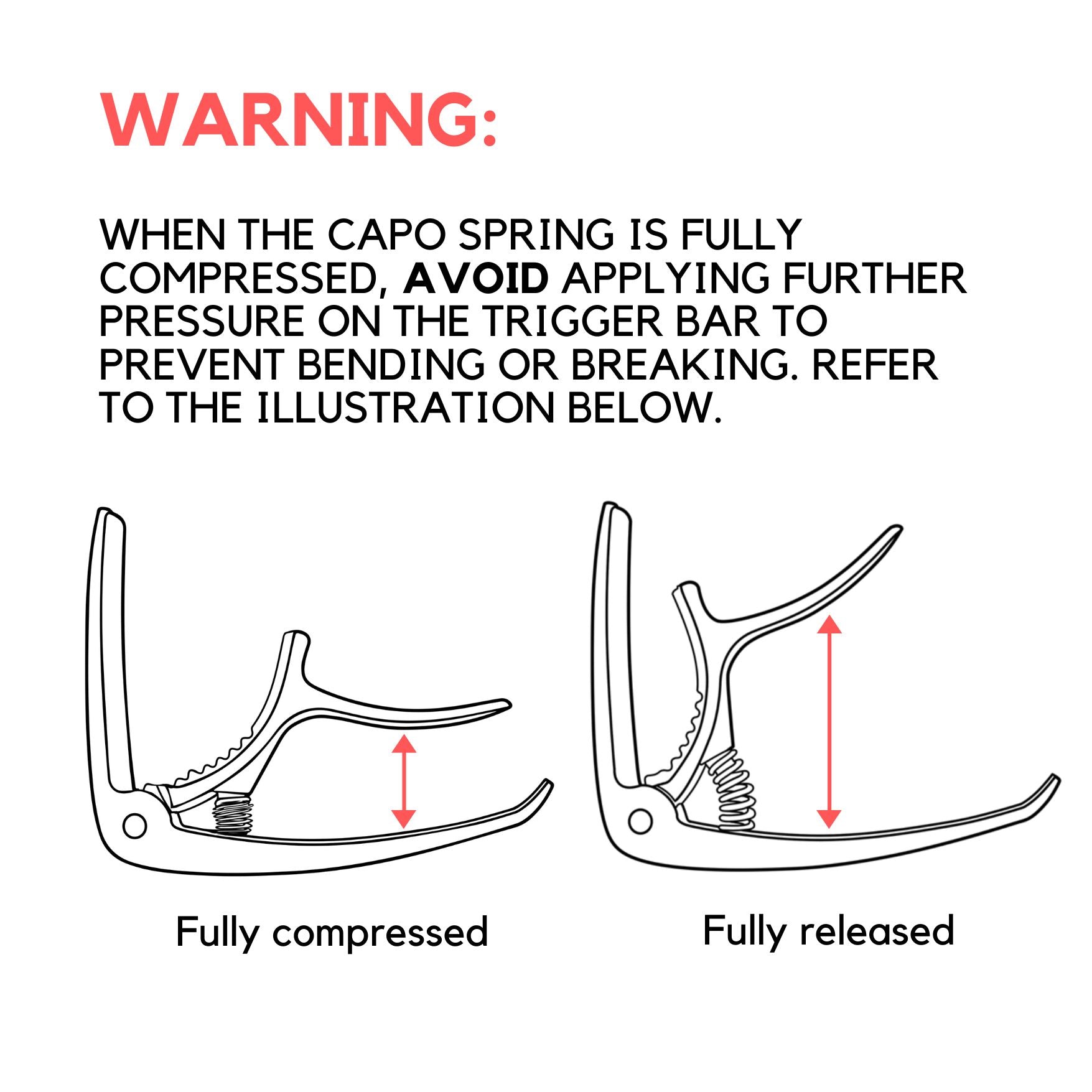 WARNING:

WHEN THE CAPO SPRING IS FULLY COMPRESSED, AVOID APPLYING FURTHER PRESSURE ON THE TRIGGER BAR TO PREVENT BENDING OR BREAKING. REFER TO THE ILLUSTRATION BELOW.

Fully compressed

Fully released